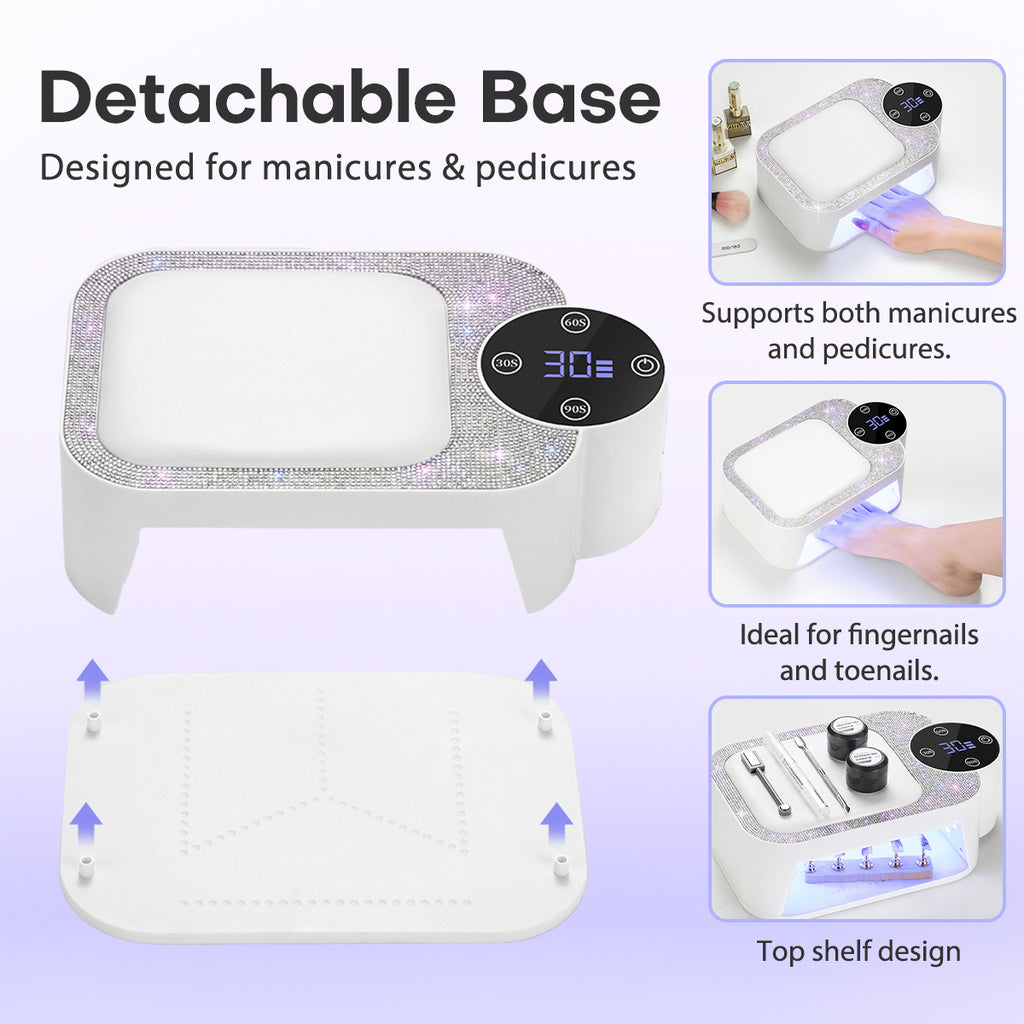 Detachable Base

Designed for manicures & pedicures

60S

30S

30

90S

Supports both manicures and pedicures.

Ideal for fingernails and toenails.

Top shelf design